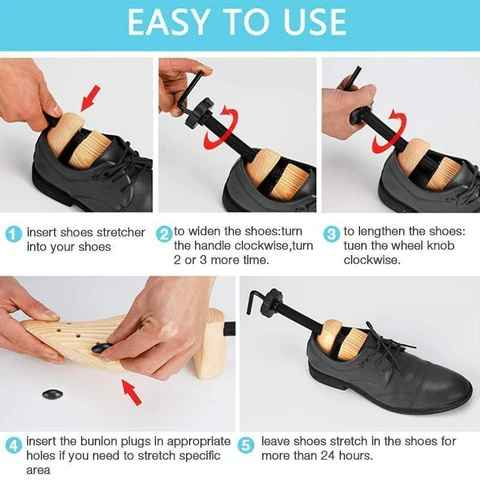 EASY TO USE

1 insert shoes stretcher into your shoes

2 to widen the shoes:turn the handle clockwise,turn 2 or 3 more time.

3 to lengthen the shoes: tuen the wheel knob clockwise.

4 insert the bunion plugs in appropriate holes if you need to stretch specific area

5 leave shoes stretch in the shoes for more than 24 hours.